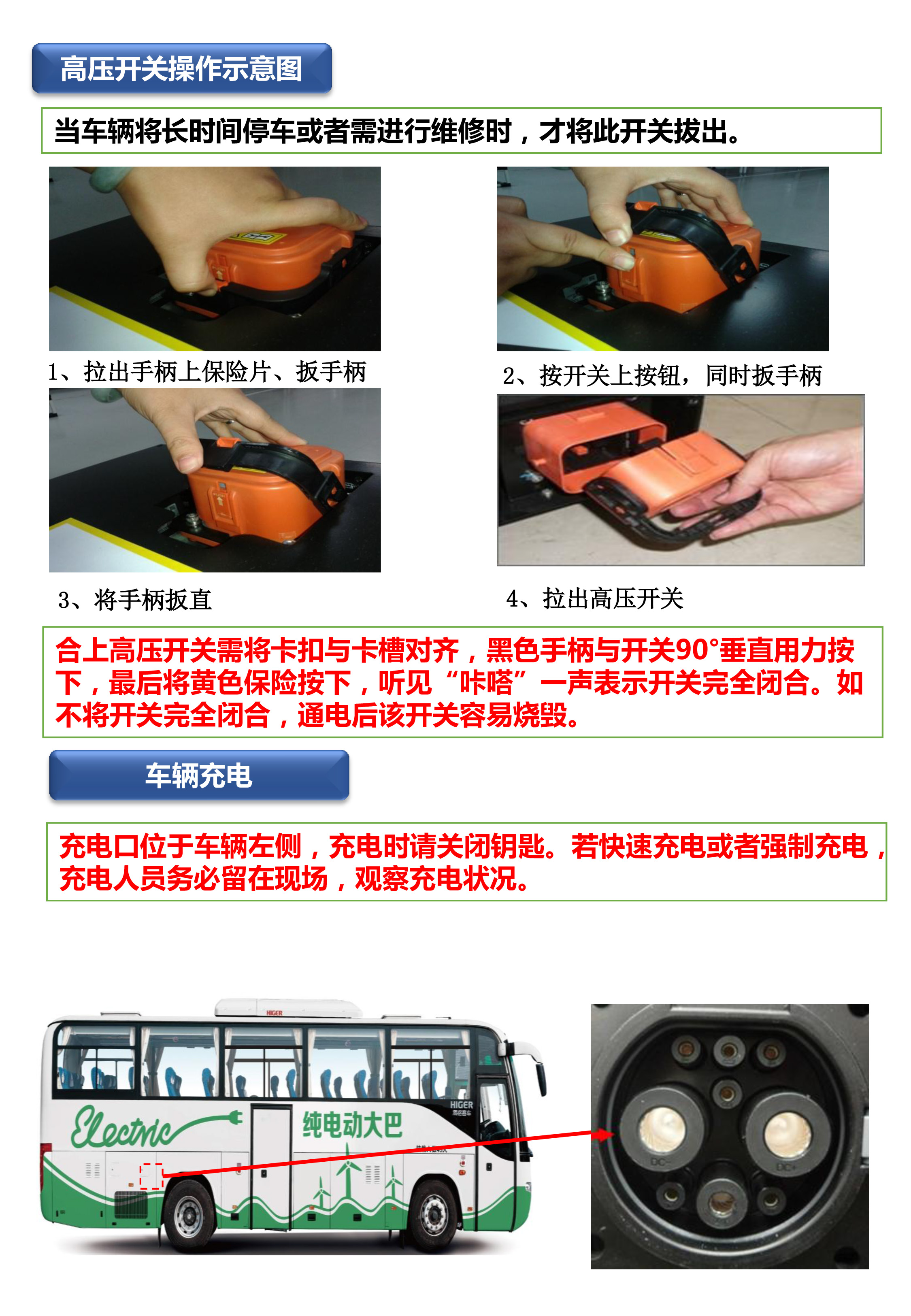 高压开关操作示意图

当车辆将长时间停车或者需进行维修时，才将此开关拔出。

1、拉出手柄上保险片、扳手柄

2、按开关上按钮，同时扳手柄

3、将手柄扳直

4、拉出高压开关

合上高压开关需将卡扣与卡槽对齐，黑色手柄与开关90°垂直用力按下，最后将黄色保险按下，听见“咔嗒”一声表示开关完全闭合。如不将开关完全闭合，通电后该开关容易烧毁。

车辆充电

充电口位于车辆左侧，充电时请关闭钥匙。若快速充电或者强制充电，充电人员务必留在现场，观察充电状况。

HIGER

Electric

纯电动大巴

HIGER

DC-

DC+